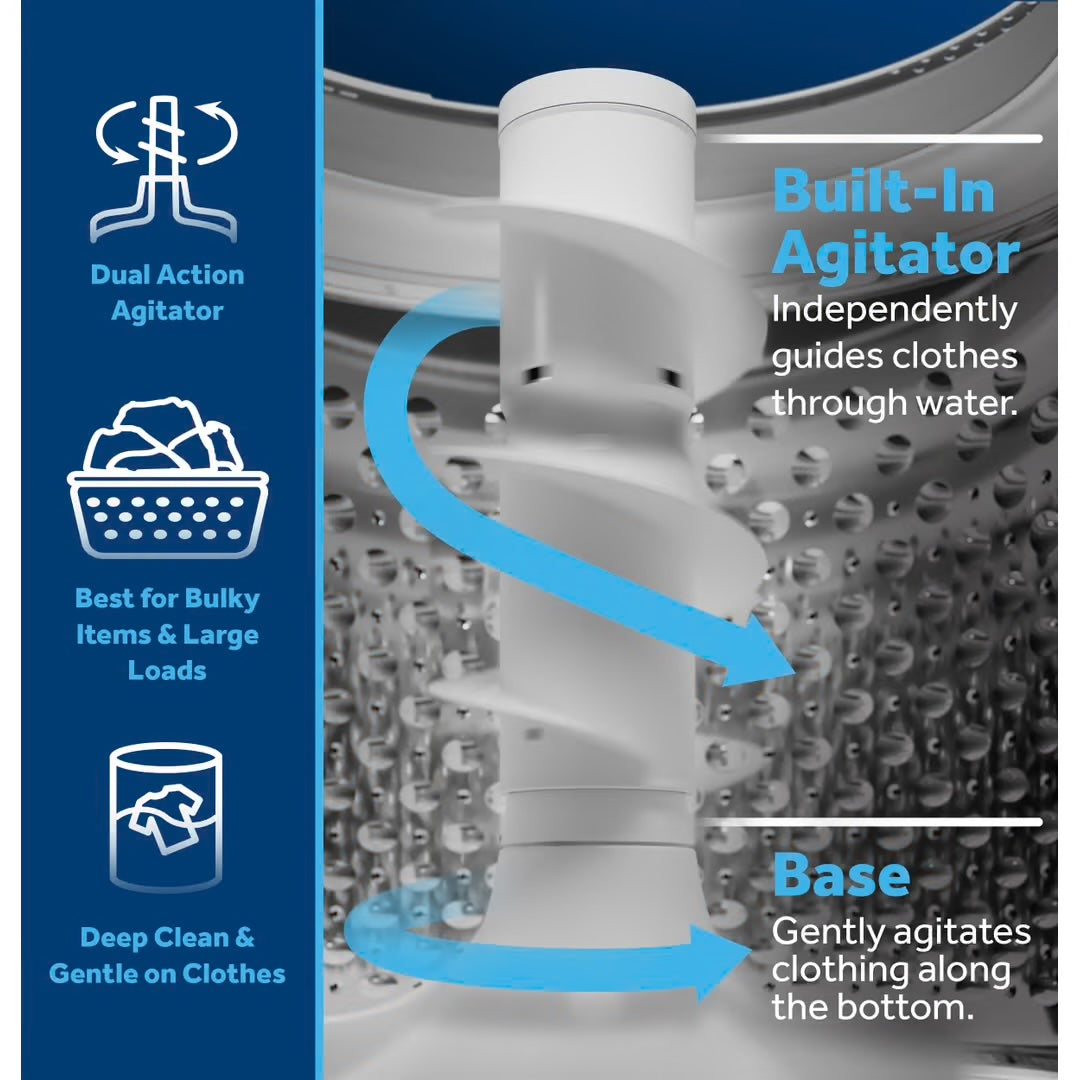 Dual Action Agitator

Best for Bulky Items & Large Loads

Deep Clean & Gentle on Clothes

Built-In Agitator
Independently guides clothes through water.

Base
Gently agitates clothing along the bottom.