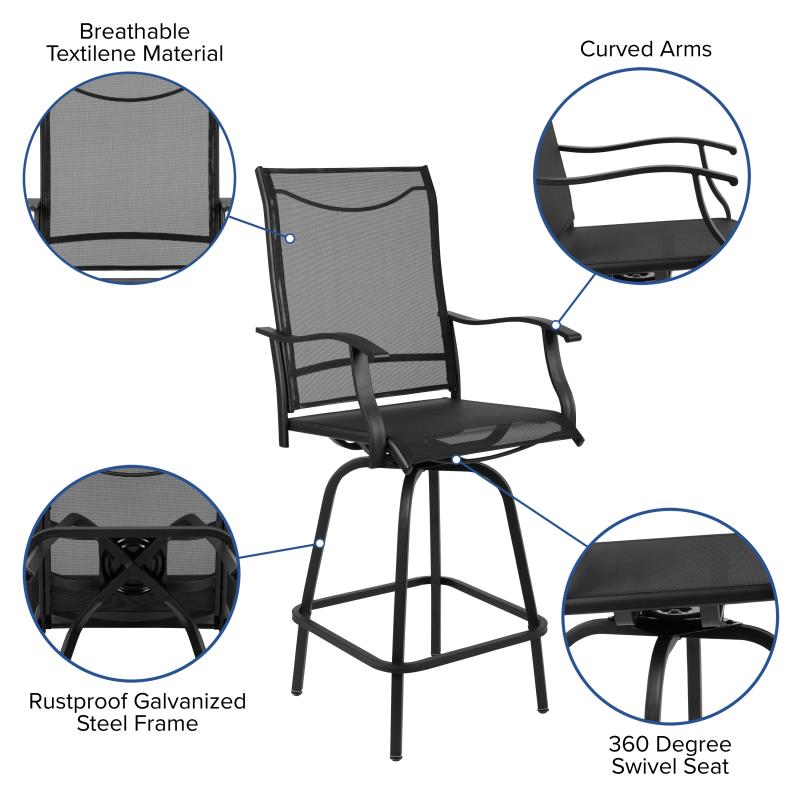 Breathable Textilene Material

Curved Arms

Rustproof Galvanized Steel Frame

360 Degree Swivel Seat