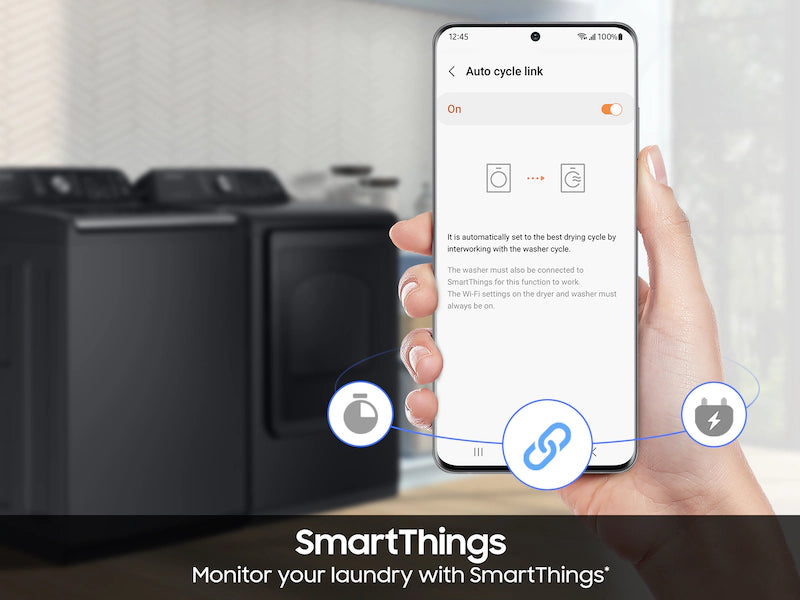 12:45
100%

Auto cycle link

On

It is automatically set to the best drying cycle by interworking with the washer cycle.

The washer must also be connected to SmartThings for this function to work.
The Wi-Fi settings on the dryer and washer must always be on.

SmartThings
Monitor your laundry with SmartThings*